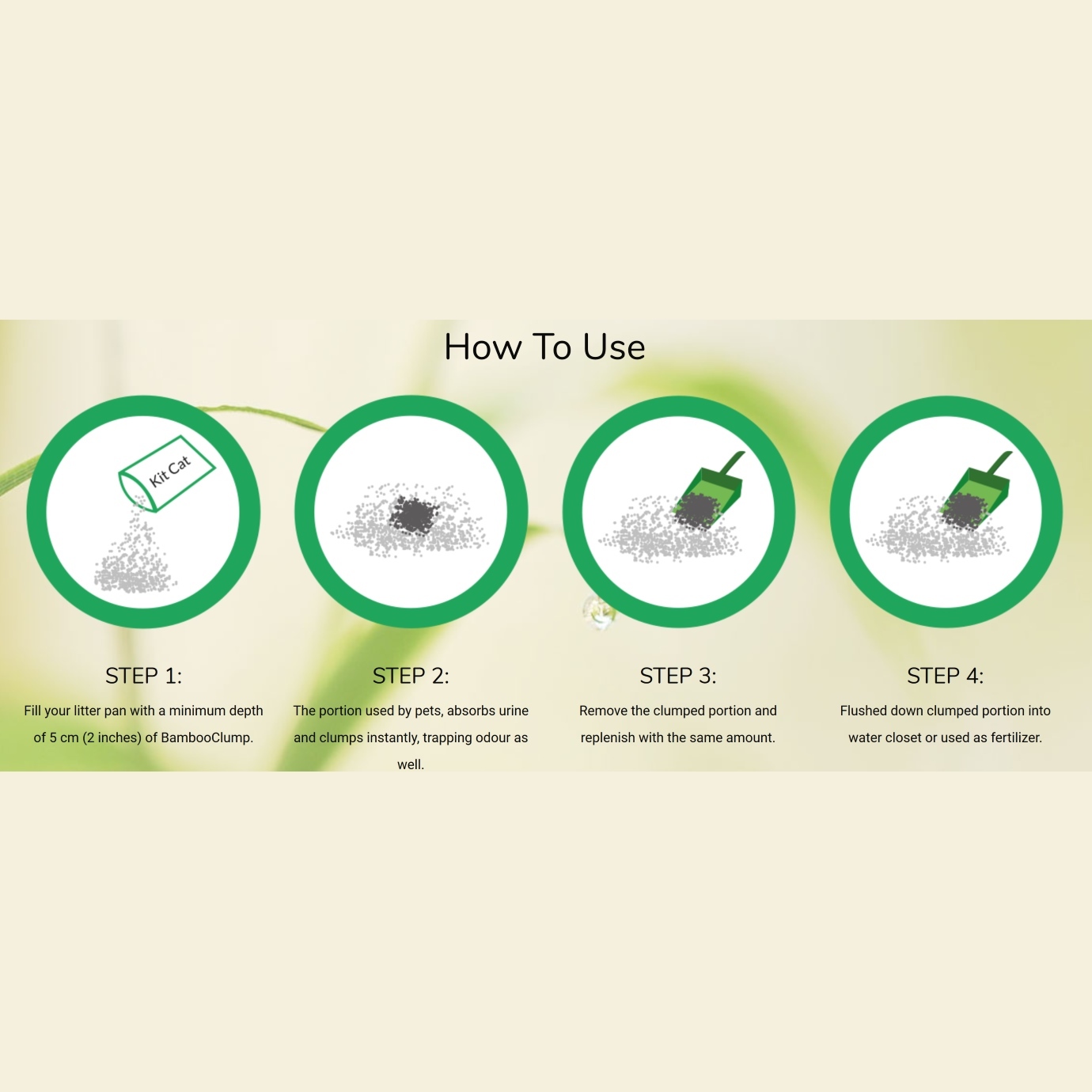 How To Use

Kit Cat

STEP 1:

Fill your litter pan with a minimum depth of 5 cm (2 inches) of BambooClump.

STEP 2:

The portion used by pets, absorbs urine and clumps instantly, trapping odour as well.

STEP 3:

Remove the clumped portion and replenish with the same amount.

STEP 4:

Flushed down clumped portion into water closet or used as fertilizer.