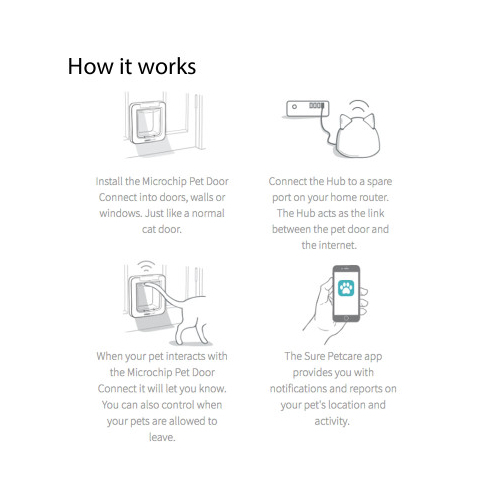 How it works

Install the Microchip Pet Door Connect into doors, walls or windows. Just like a normal cat door.

Connect the Hub to a spare port on your home router. The Hub acts as the link between the pet door and the internet.

When your pet interacts with the Microchip Pet Door Connect it will let you know. You can also control when your pets are allowed to leave.

The Sure Petcare app provides you with notifications and reports on your pet's location and activity.