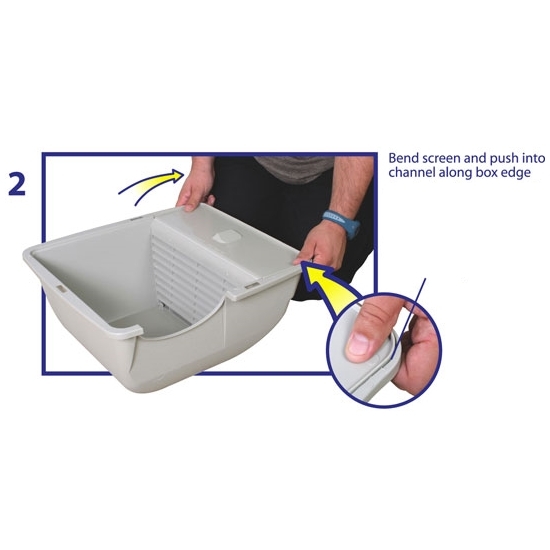 2

Bend screen and push into channel along box edge